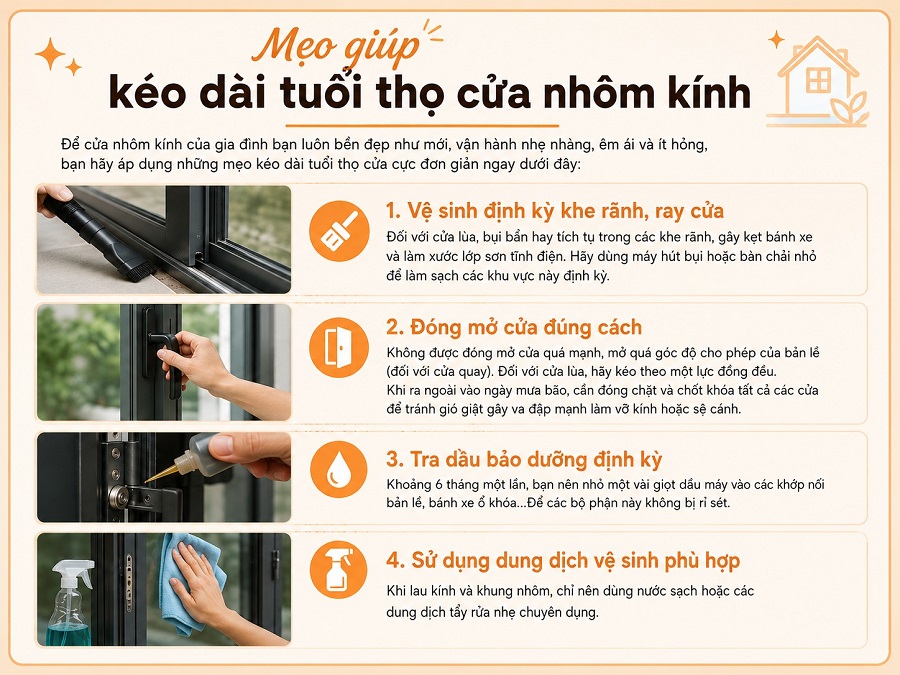 Mẹo giúp
kéo dài tuổi thọ cửa nhôm kính

Để cửa nhôm kính của gia đình bạn luôn bền đẹp như mới, vận hành nhẹ nhàng, êm ái và ít hỏng, bạn hãy áp dụng những mẹo kéo dài tuổi thọ cửa cực đơn giản ngay dưới đây:

1. Vệ sinh định kỳ khe rãnh, ray cửa
Đối với cửa lùa, bụi bẩn hay tích tụ trong các khe rãnh, gây kẹt bánh xe và làm xước lớp sơn tĩnh điện. Hãy dùng máy hút bụi hoặc bàn chải nhỏ để làm sạch các khu vực này định kỳ.

2. Đóng mở cửa đúng cách
Không được đóng mở cửa quá mạnh, mở quá góc độ cho phép của bản lề (đối với cửa quay). Đối với cửa lùa, hãy kéo theo một lực đồng đều. Khi ra ngoài vào ngày mưa bão, cần đóng chặt và chốt khóa tất cả các cửa để tránh gió giật gây va đập mạnh làm vỡ kính hoặc sệ cánh.

3. Tra dầu bảo dưỡng định kỳ
Khoảng 6 tháng một lần, bạn nên nhỏ một vài giọt dầu máy vào các khớp nối bản lề, bánh xe ổ khóa...Để các bộ phận này không bị rỉ sét.

4. Sử dụng dung dịch vệ sinh phù hợp
Khi lau kính và khung nhôm, chỉ nên dùng nước sạch hoặc các dung dịch tẩy rửa nhẹ chuyên dụng.